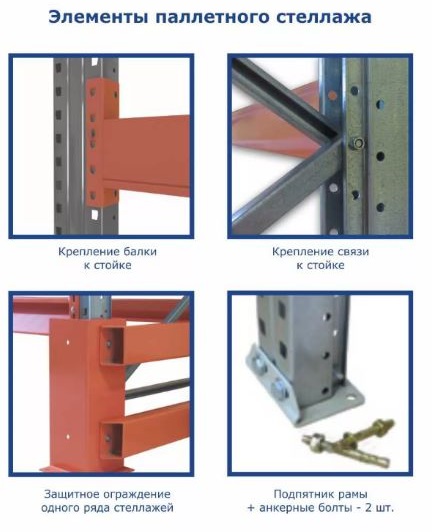 Элементы паллетного стеллажа

Крепление балки к стойке

Крепление связи к стойке

Защитное ограждение одного ряда стеллажей

Подпятник рамы + анкерные болты - 2 шт.